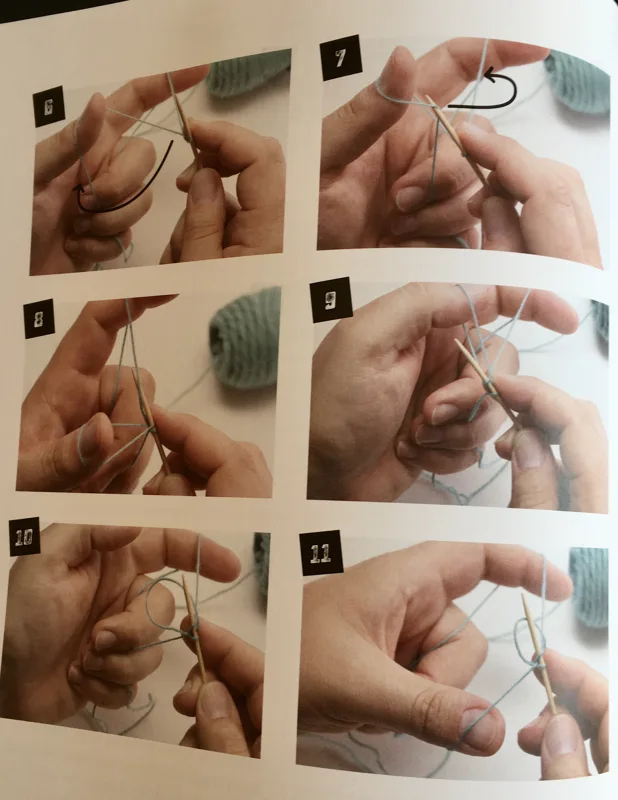 6

7

8

9

10

11